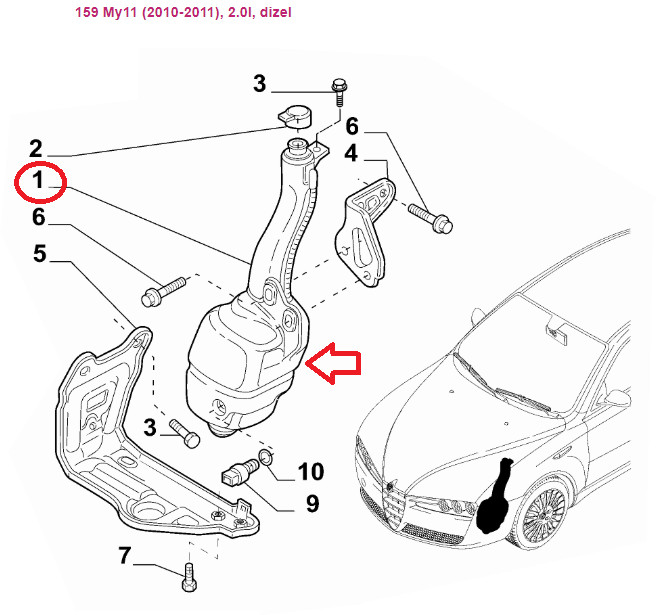 159 My11 (2010-2011), 2.0l, dizel

3
6
2
4
1
6
5
3
10
9
7