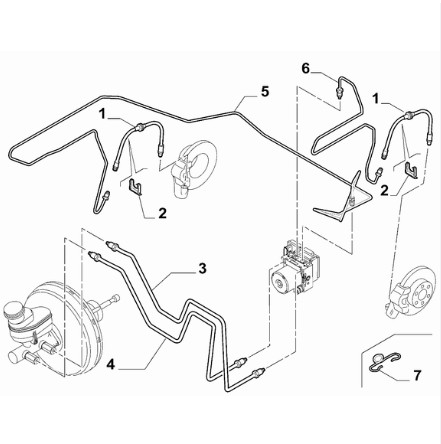 6
5
1
1
2
2
3
4
7